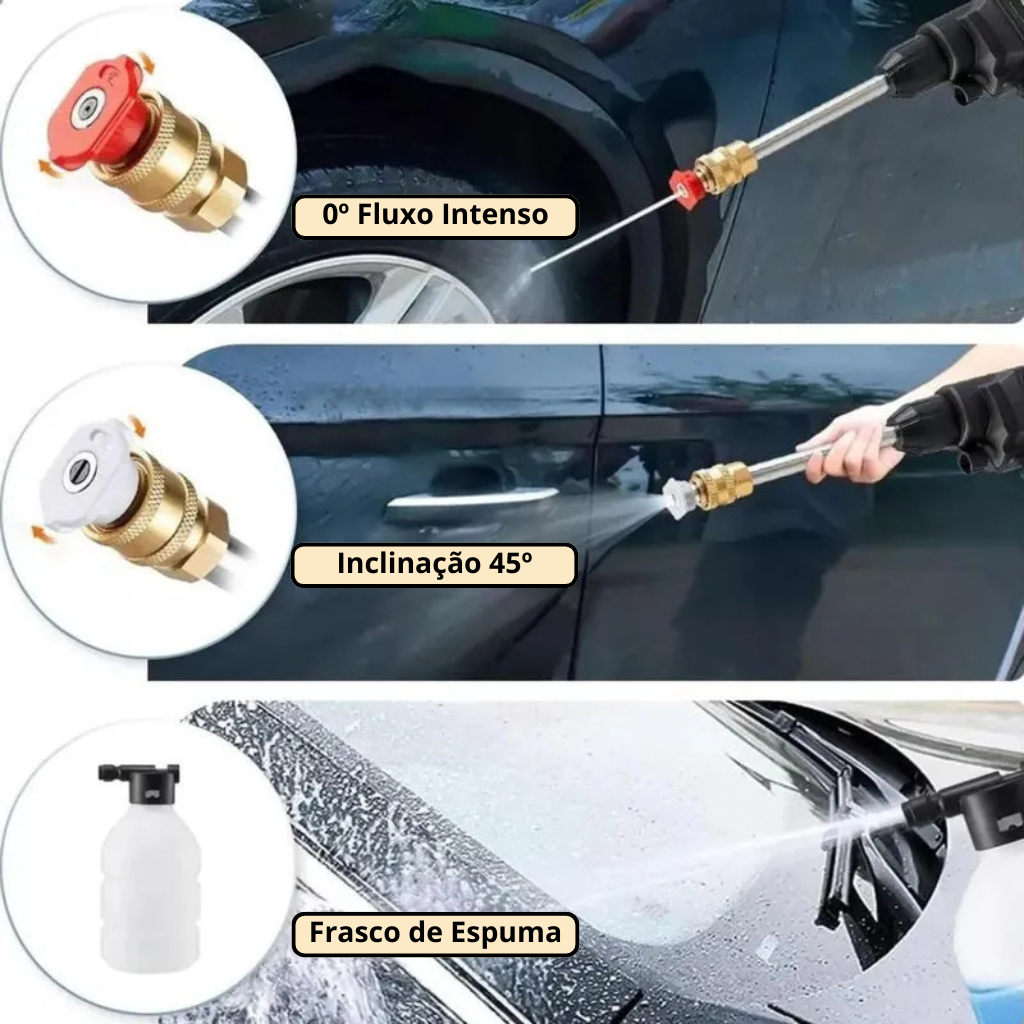 0º Fluxo Intenso

Inclinação 45º

Frasco de Espuma